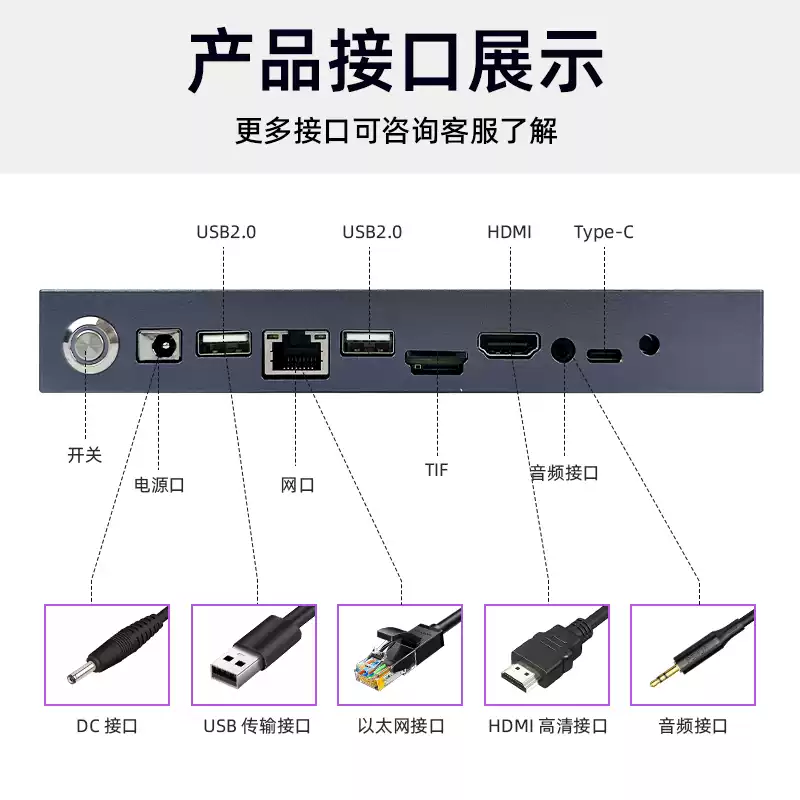 产品接口展示

更多接口可咨询客服了解

USB2.0

USB2.0

HDMI

Type-C

开关

电源口

网口

TIF

音频接口

DC 接口

USB 传输接口

以太网接口

HDMI 高清接口

音频接口