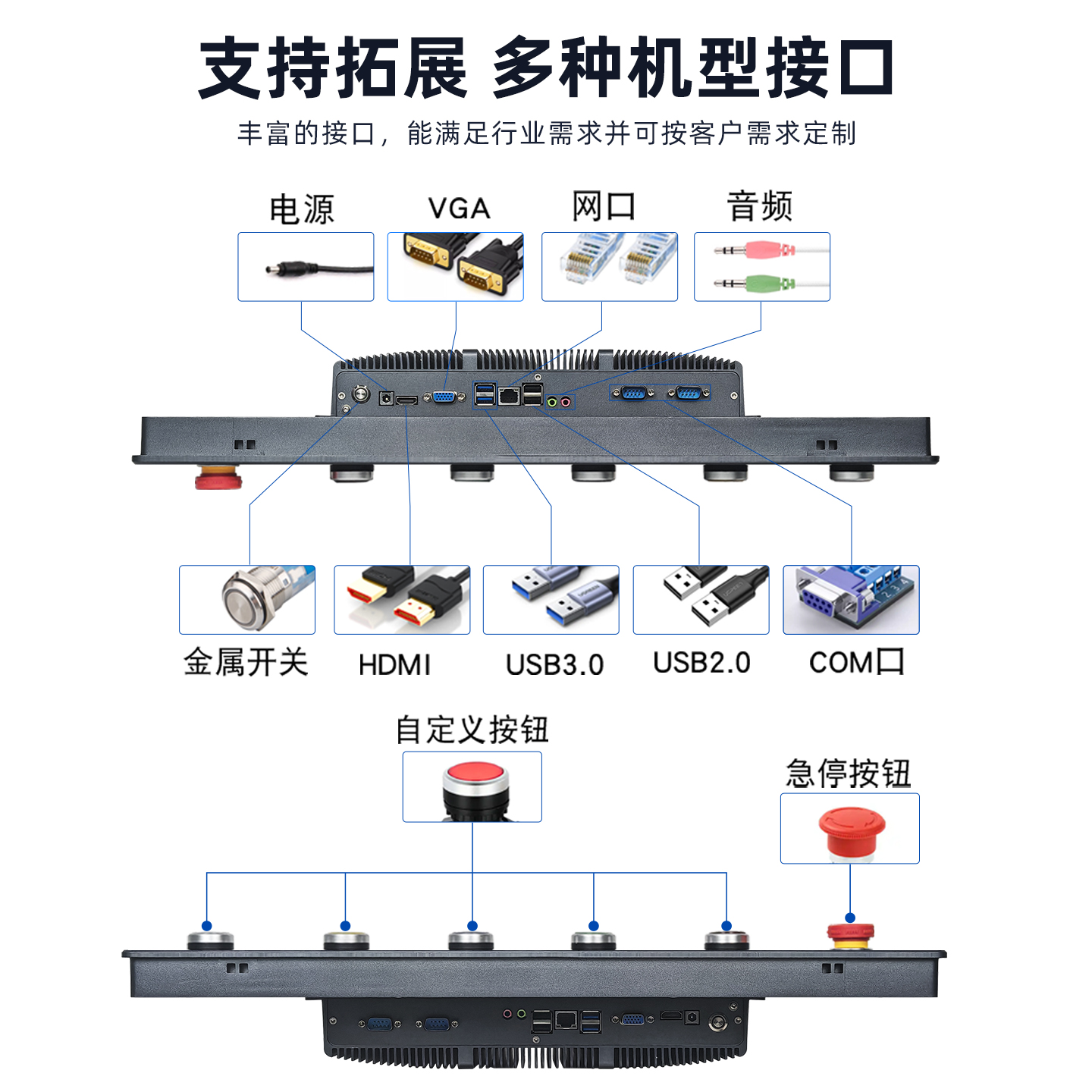 支持拓展 多种机型接口

丰富的接口，能满足行业需求并可按客户需求定制

电源

VGA

网口

音频

金属开关

HDMI

USB3.0

USB2.0

COM口

自定义按钮

急停按钮